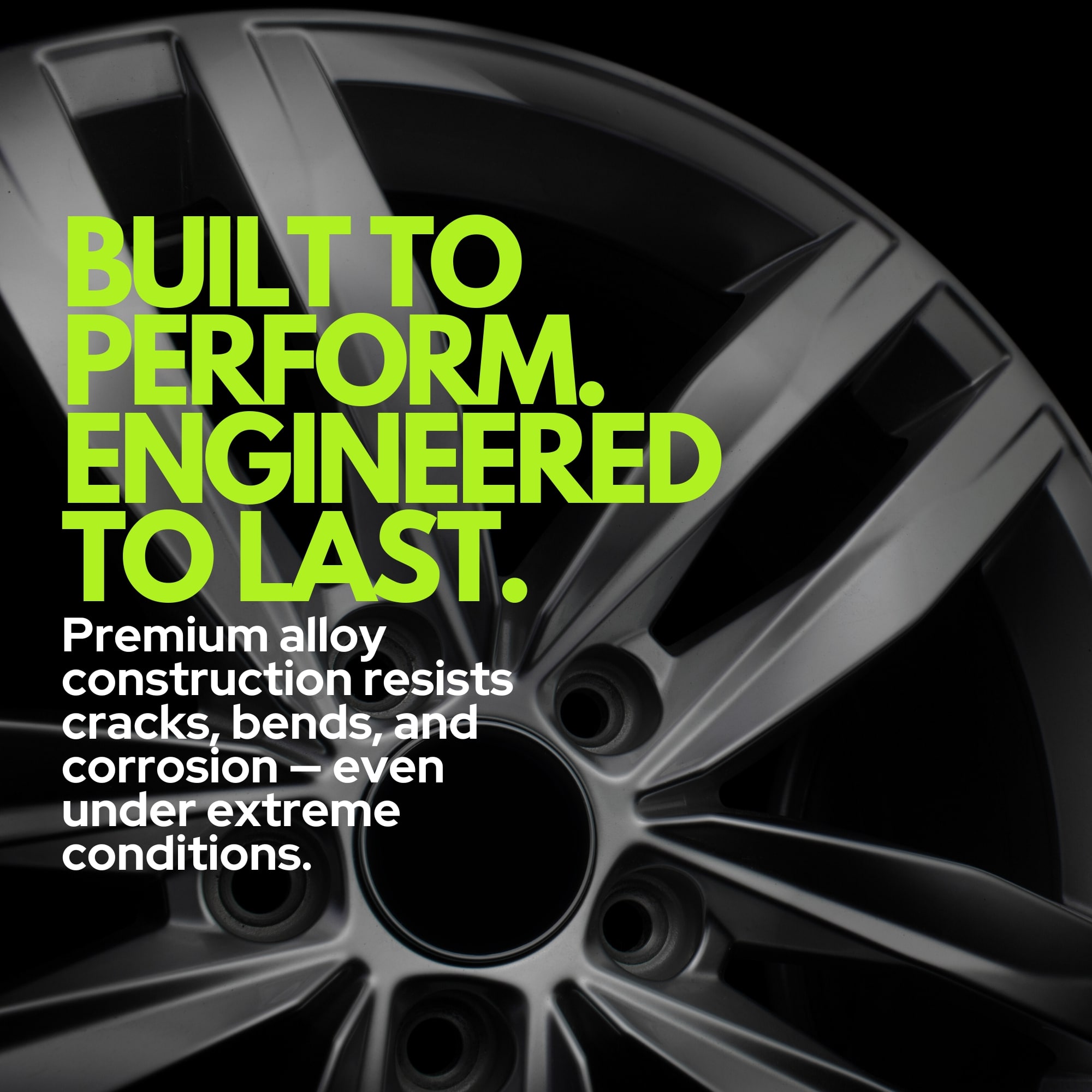 BUILT TO PERFORM. ENGINEERED TO LAST.

Premium alloy construction resists cracks, bends, and corrosion — even under extreme conditions.