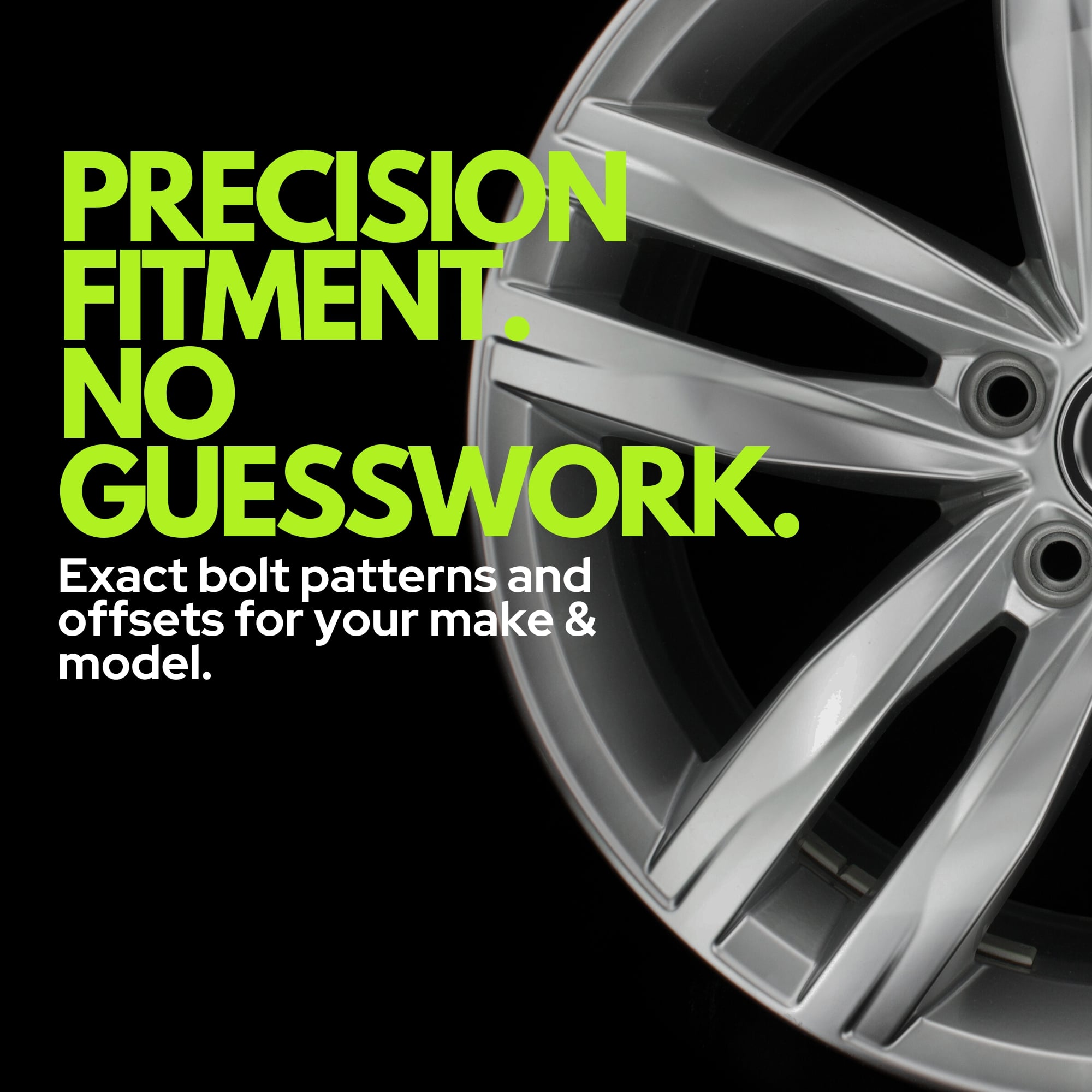 PRECISION FITMENT. NO GUESSWORK.

Exact bolt patterns and offsets for your make & model.