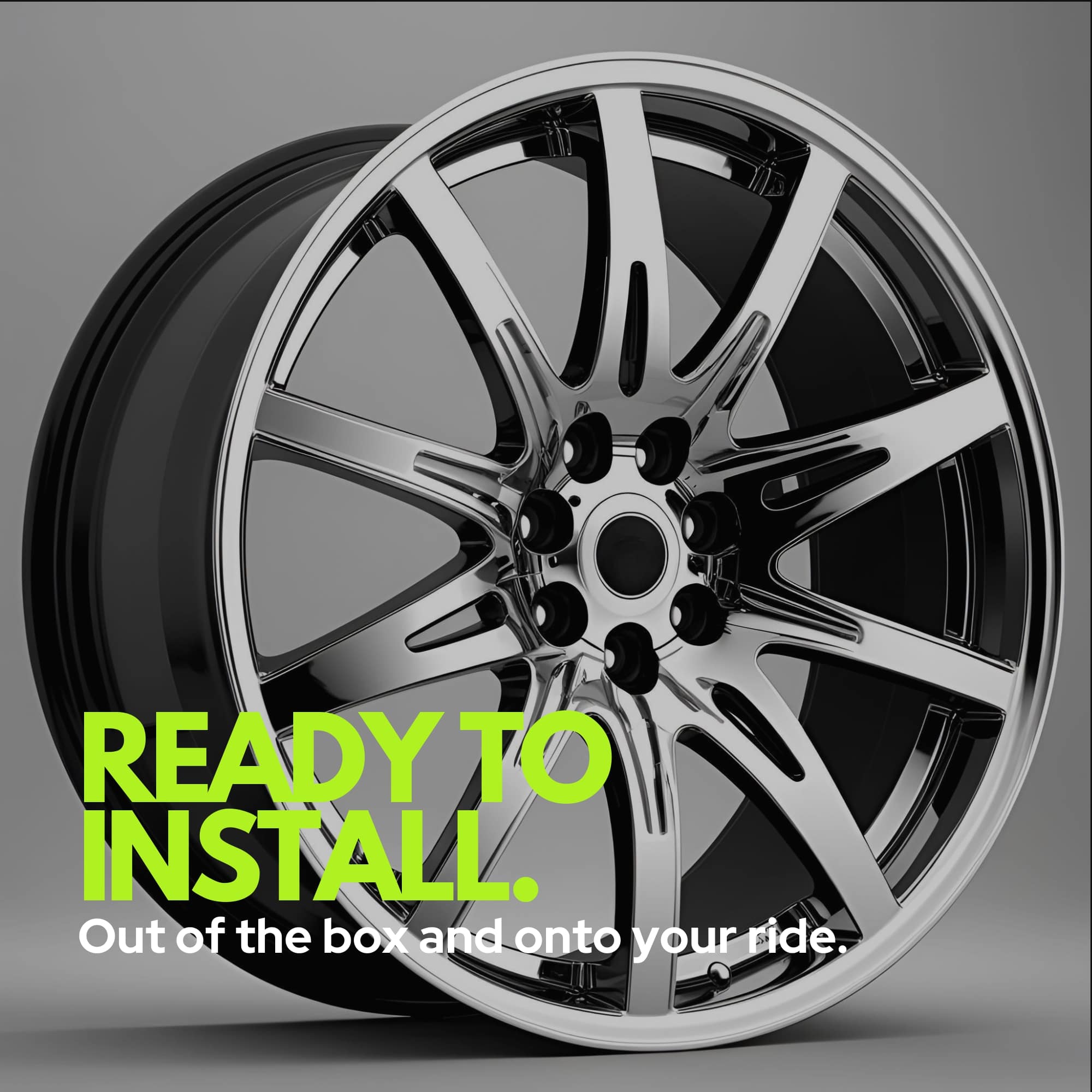 READY TO INSTALL.

Out of the box and onto your ride.