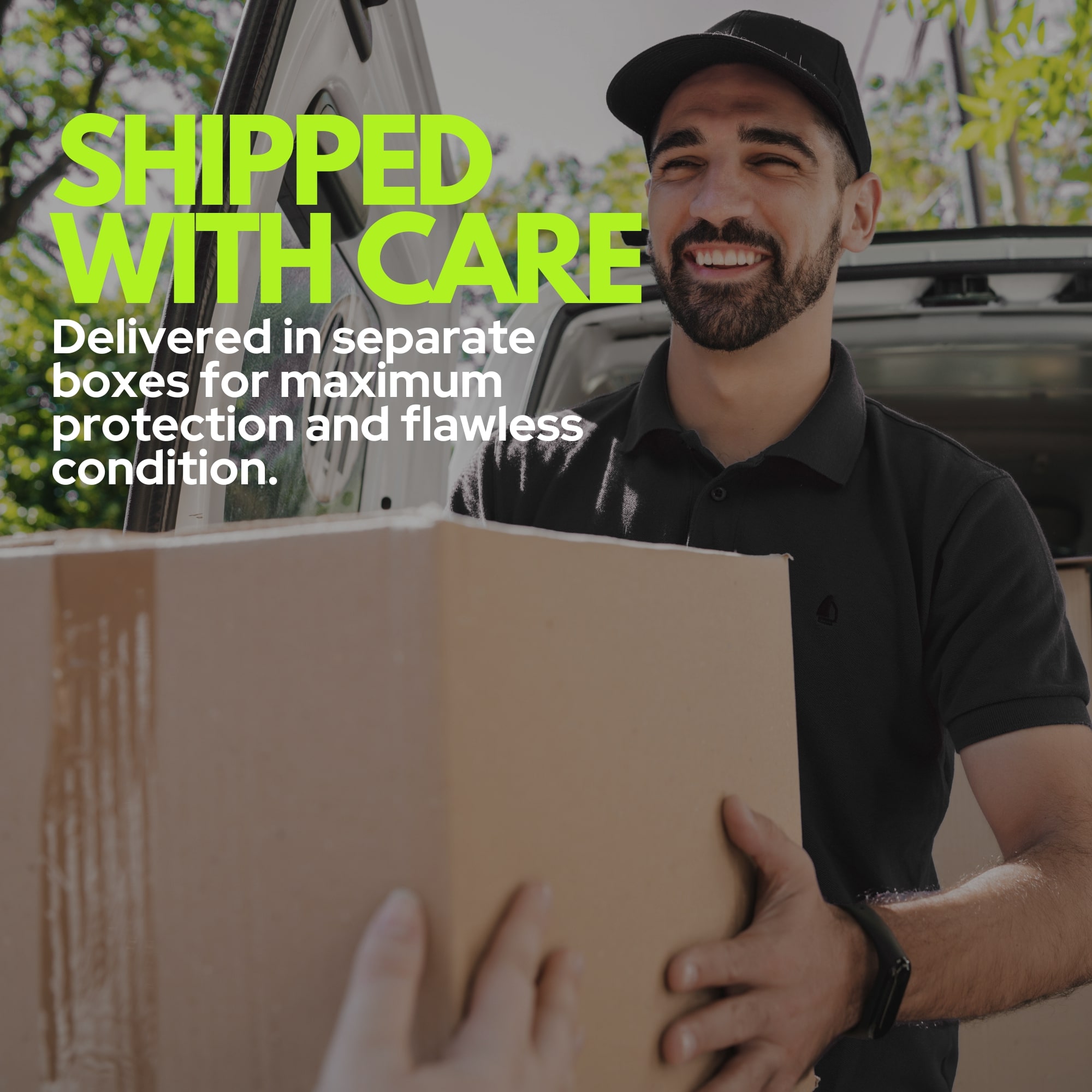 SHIPPED WITH CARE

Delivered in separate boxes for maximum protection and flawless condition.